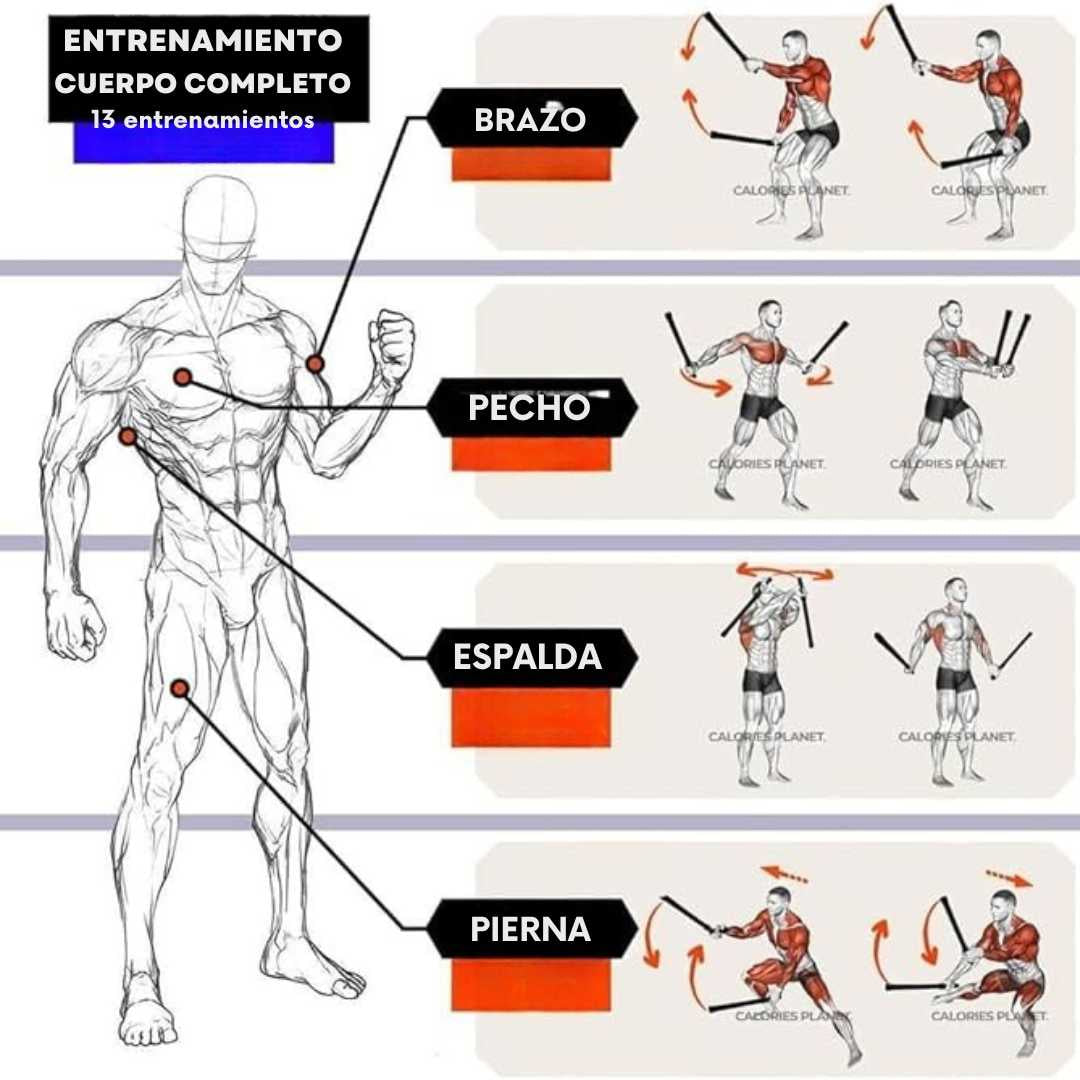 ENTRENAMIENTO
CUERPO COMPLETO
13 entrenamientos

BRAZO

CALORIES PLANET.

CALORIES PLANET.

PECHO

CALORIES PLANET.

CALORIES PLANET.

ESPALDA

CALORIES PLANET.

CALORIES PLANET.

PIERNA

CALORIES PLANET.

CALORIES PLANET.