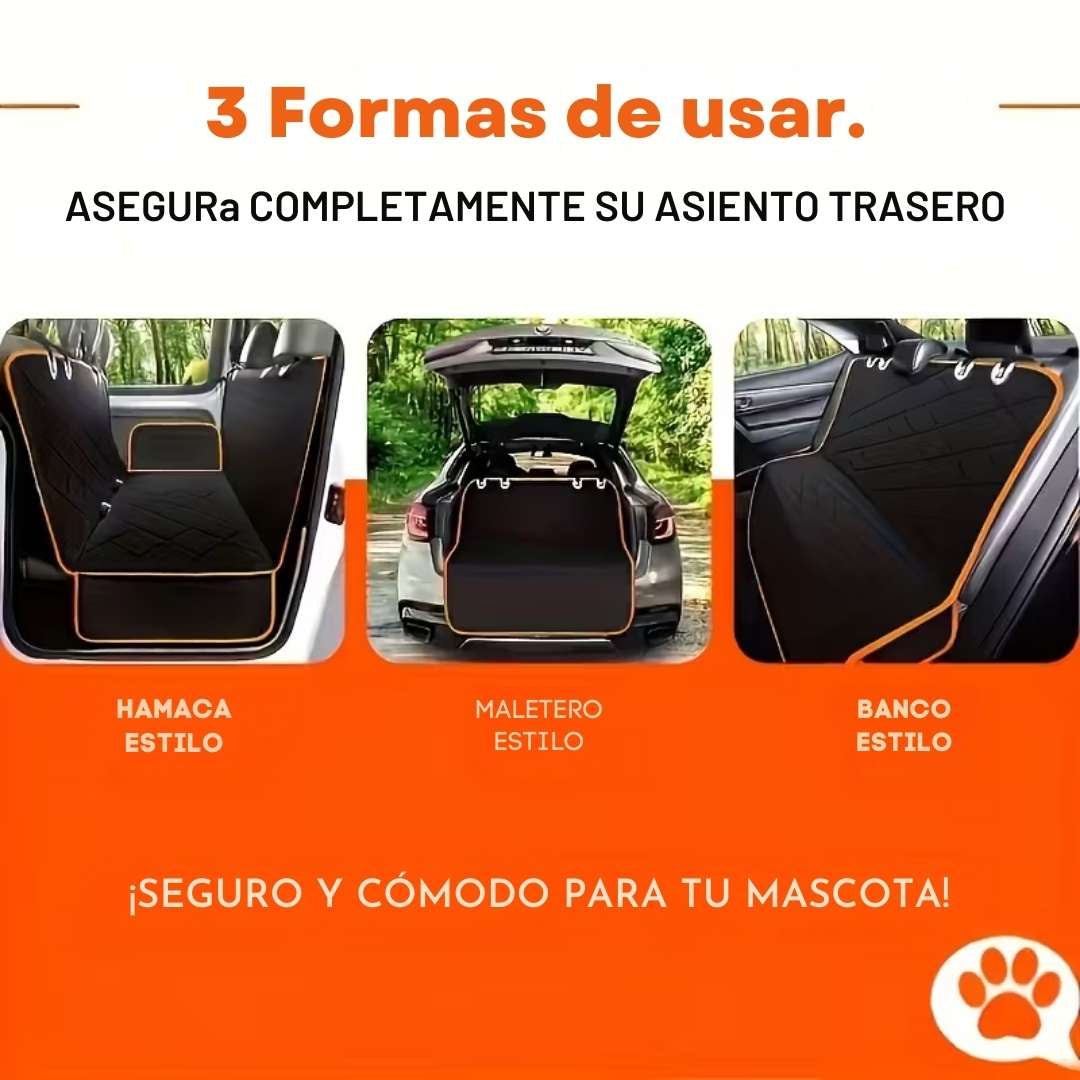 3 Formas de usar.

ASEGURa COMPLETAMENTE SU ASIENTO TRASERO

HAMACA ESTILO

MALETERO ESTILO

BANCO ESTILO

¡SEGURO Y CÓMODO PARA TU MASCOTA!