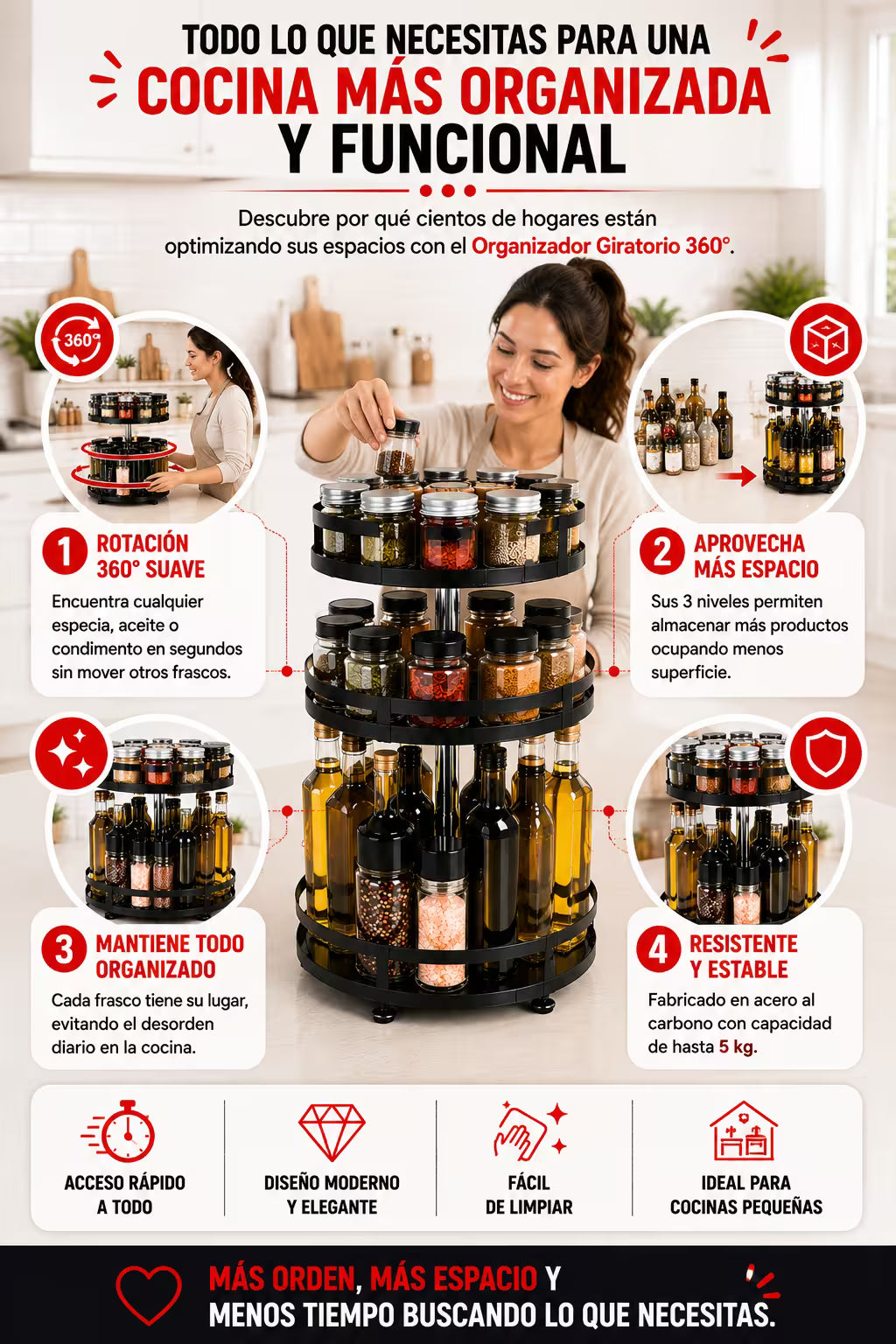 TODO LO QUE NECESITAS PARA UNA
COCINA MÁS ORGANIZADA
Y FUNCIONAL

Descubre por qué cientos de hogares están optimizando sus espacios con el Organizador Giratorio 360°.

360°

1 ROTACIÓN 360° SUAVE
Encuentra cualquier especia, aceite o condimento en segundos sin mover otros frascos.

2 APROVECHA MÁS ESPACIO
Sus 3 niveles permiten almacenar más productos ocupando menos superficie.

3 MANTIENE TODO ORGANIZADO
Cada frasco tiene su lugar, evitando el desorden diario en la cocina.

4 RESISTENTE Y ESTABLE
Fabricado en acero al carbono con capacidad de hasta 5 kg.

ACCESO RÁPIDO A TODO

DISEÑO MODERNO Y ELEGANTE

FÁCIL DE LIMPIAR

IDEAL PARA COCINAS PEQUEÑAS

MÁS ORDEN, MÁS ESPACIO Y
MENOS TIEMPO BUSCANDO LO QUE NECESITAS.