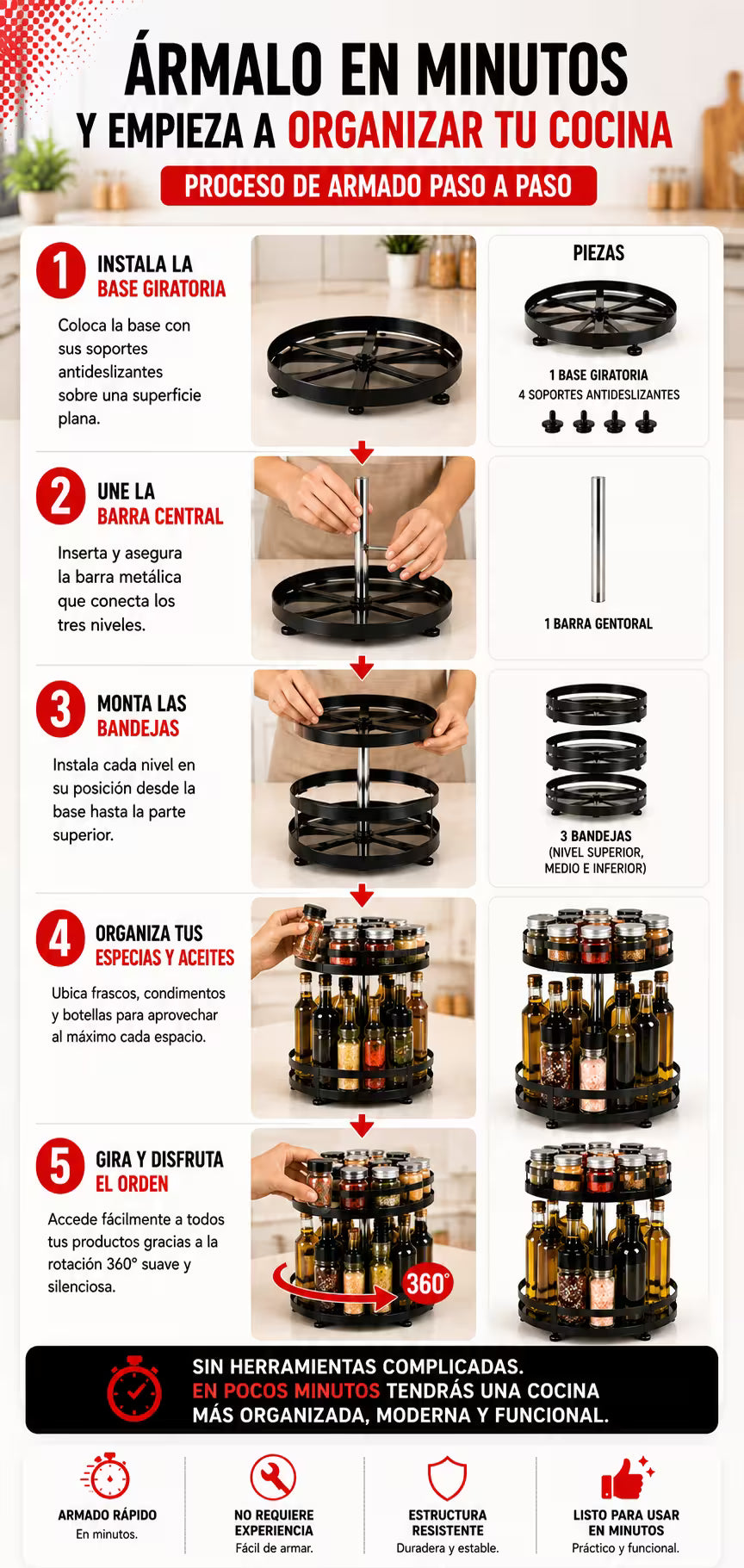 ÁRMALO EN MINUTOS
Y EMPIEZA A ORGANIZAR TU COCINA

PROCESO DE ARMADO PASO A PASO

1 INSTALA LA BASE GIRATORIA

Coloca la base con sus soportes antideslizantes sobre una superficie plana.

PIEZAS

1 BASE GIRATORIA
4 SOPORTES ANTIDESLIZANTES

2 UNE LA BARRA CENTRAL

Inserta y asegura la barra metálica que conecta los tres niveles.

1 BARRA GENTORAL

3 MONTA LAS BANDEJAS

Instala cada nivel en su posición desde la base hasta la parte superior.

3 BANDEJAS
(NIVEL SUPERIOR, MEDIO E INFERIOR)

4 ORGANIZA TUS ESPECIAS Y ACEITES

Ubica frascos, condimentos y botellas para aprovechar al máximo cada espacio.

5 GIRA Y DISFRUTA EL ORDEN

Accede fácilmente a todos tus productos gracias a la rotación 360° suave y silenciosa.

360°

SIN HERRAMIENTAS COMPLICADAS.
EN POCOS MINUTOS TENDRÁS UNA COCINA MÁS ORGANIZADA, MODERNA Y FUNCIONAL.

ARMADO RÁPIDO
En minutos.

NO REQUIERE EXPERIENCIA
Fácil de armar.

ESTRUCTURA RESISTENTE
Duradera y estable.

LISTO PARA USAR EN MINUTOS
Práctico y funcional.