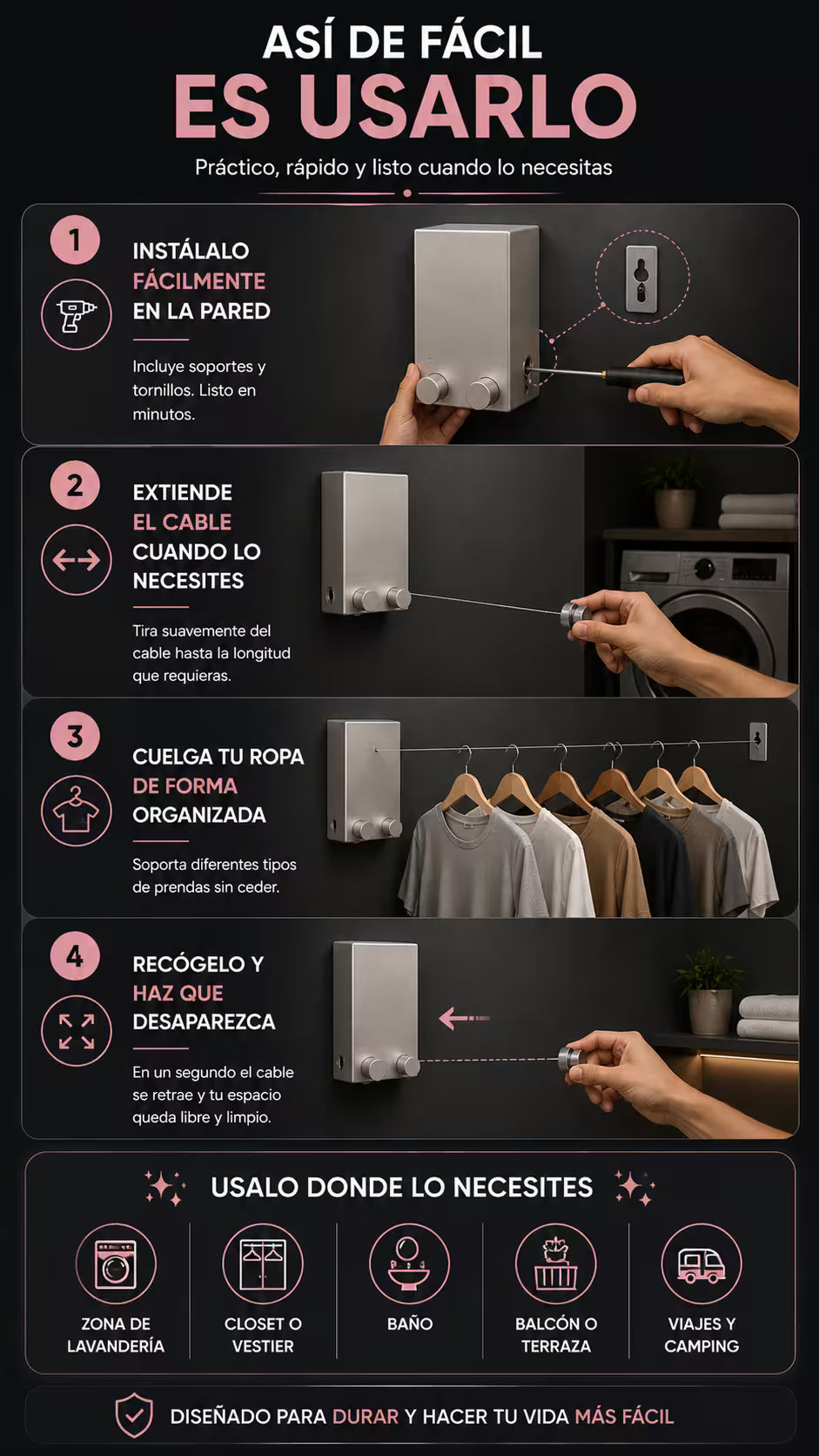 ASÍ DE FÁCIL
ES USARLO

Práctico, rápido y listo cuando lo necesitas

1
INSTÁLALO FÁCILMENTE EN LA PARED

Incluye soportes y tornillos. Listo en minutos.

2
EXTIENDE EL CABLE CUANDO LO NECESITES

Tira suavemente del cable hasta la longitud que requieras.

3
CUELGA TU ROPA DE FORMA ORGANIZADA

Soporta diferentes tipos de prendas sin ceder.

4
RECÓGELO Y HAZ QUE DESAPAREZCA

En un segundo el cable se retrae y tu espacio queda libre y limpio.

USALO DONDE LO NECESITES

ZONA DE LAVANDERÍA
CLOSET O VESTIER
BAÑO
BALCÓN O TERRAZA
VIAJES Y CAMPING

DISEÑADO PARA DURAR Y HACER TU VIDA MÁS FÁCIL