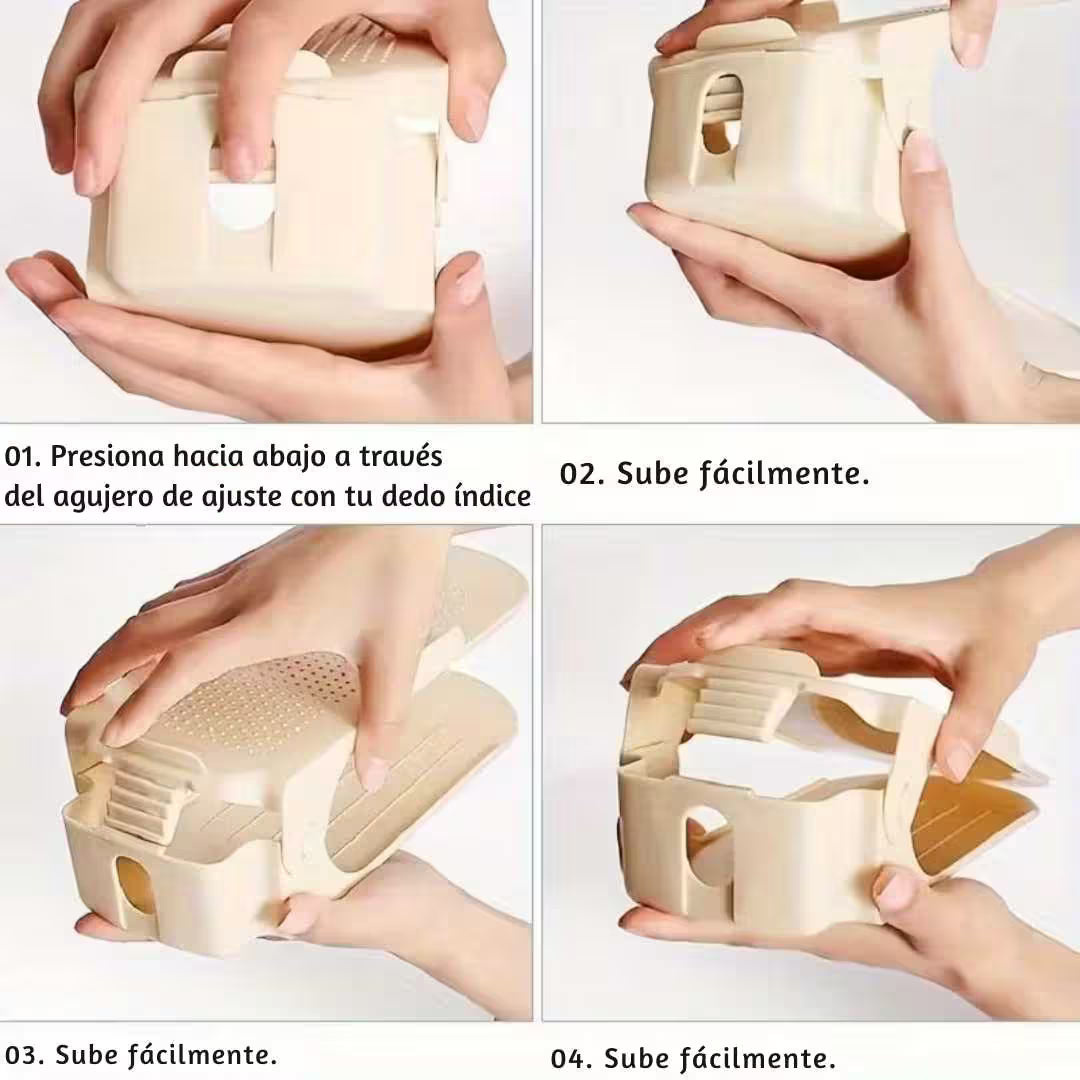 01. Presiona hacia abajo a través del agujero de ajuste con tu dedo índice

02. Sube fácilmente.

03. Sube fácilmente.

04. Sube fácilmente.