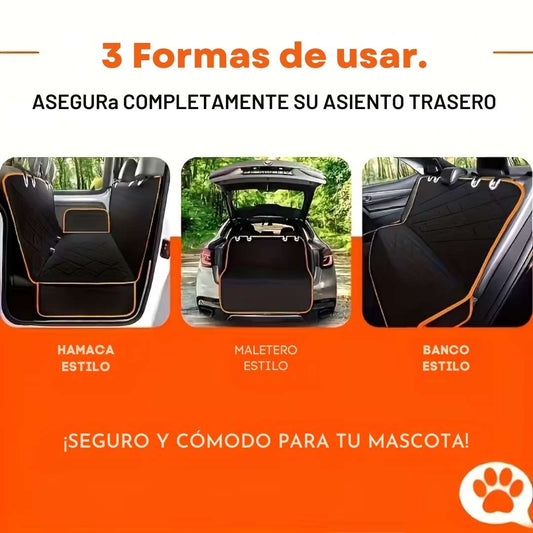 3 Formas de usar.

ASEGURa COMPLETAMENTE SU ASIENTO TRASERO

HAMACA ESTILO

MALETERO ESTILO

BANCO ESTILO

¡SEGURO Y CÓMODO PARA TU MASCOTA!